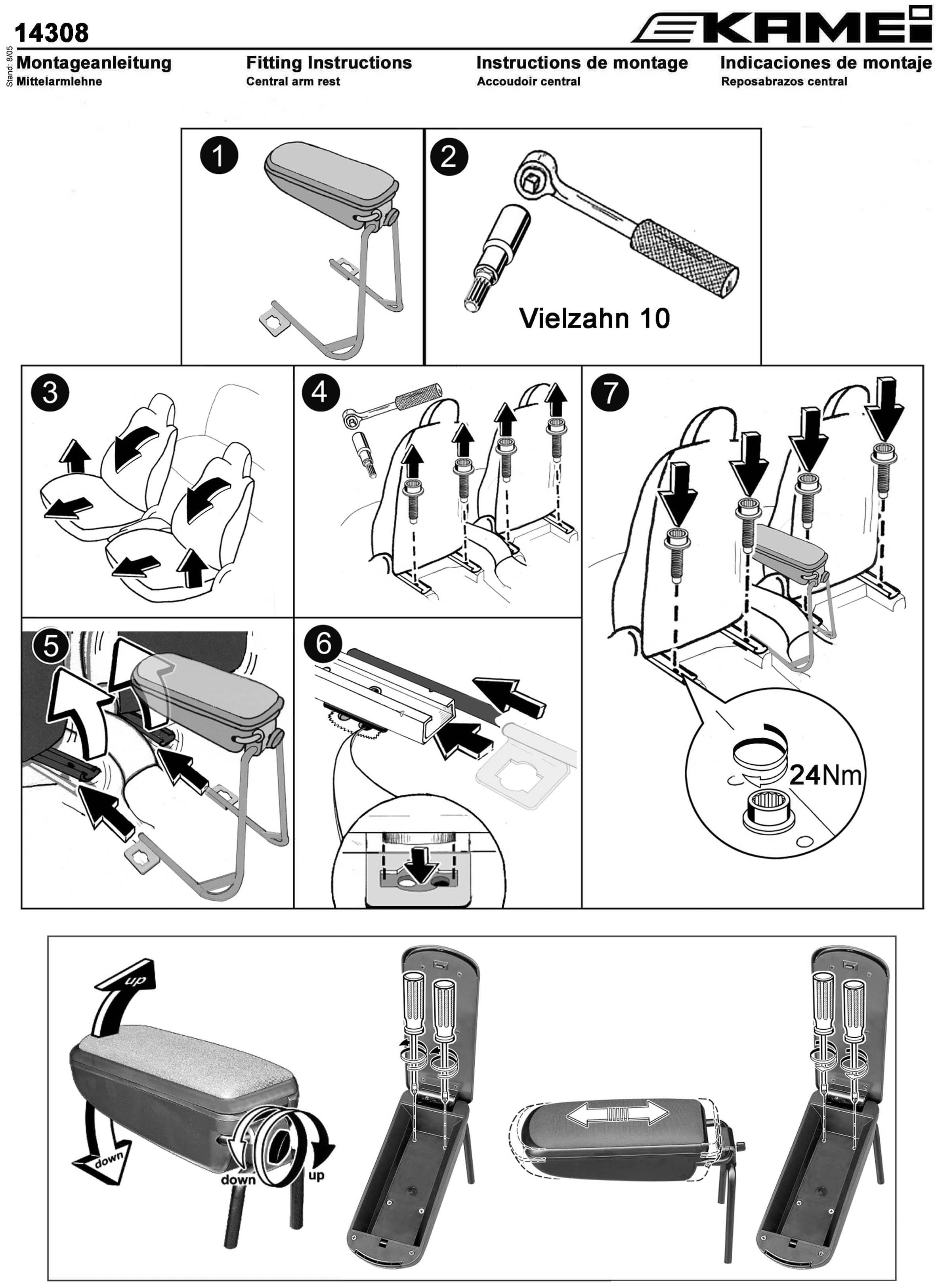 14308

KAMEI

Stand: 8/05

Montageanleitung
Mittelarmlehne

Fitting Instructions
Central arm rest

Instructions de montage
Accoudoir central

Indicaciones de montaje
Reposabrazos central

1

2

Vielzahn 10

3

4

7

24Nm

5

6

up

down

down

up